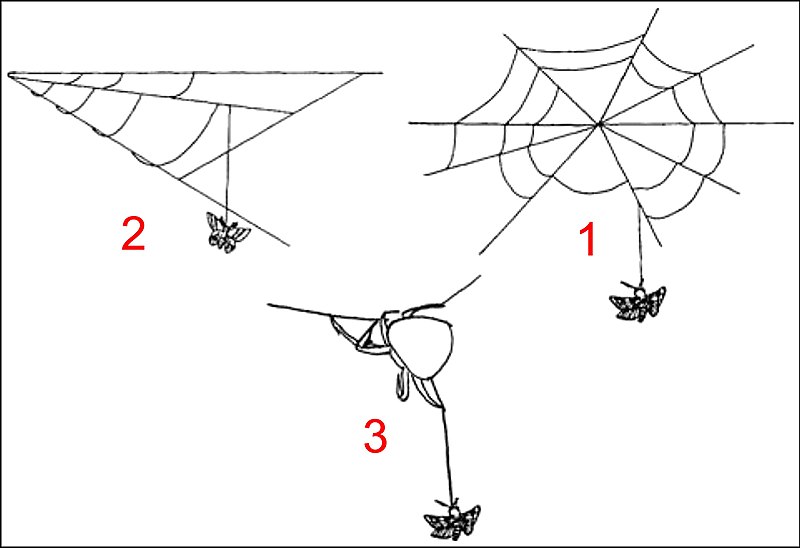 2

1

3